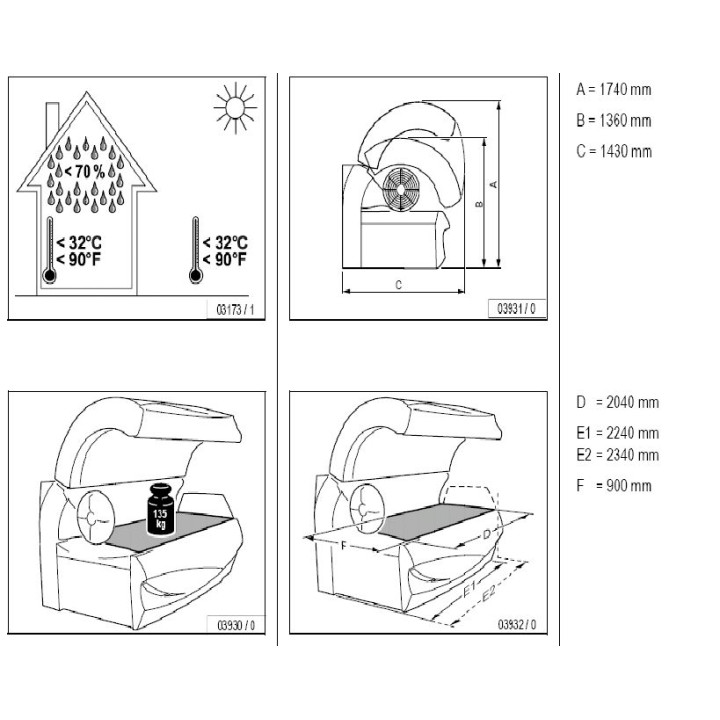 < 70 %

< 32°C
< 90°F

< 32°C
< 90°F

03173 / 1

A

B

C

03931 / 0

A = 1740 mm

B = 1360 mm

C = 1430 mm

135 kg

03930 / 0

F

D

E1

E2

03932 / 0

D = 2040 mm

E1 = 2240 mm
E2 = 2340 mm

F = 900 mm